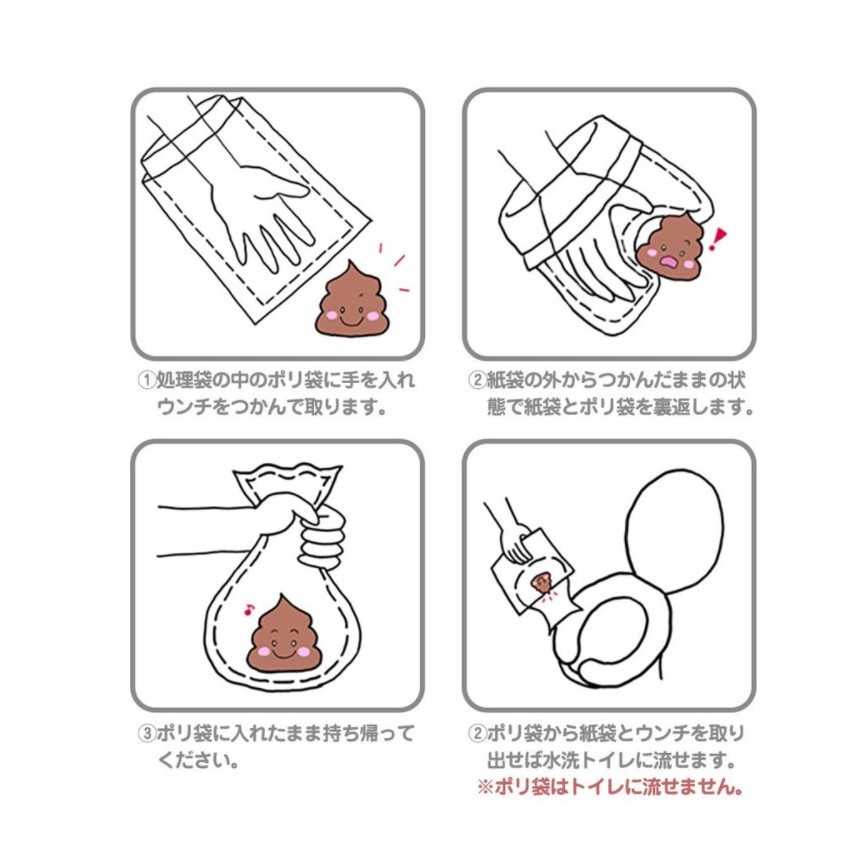 ①処理袋の中のポリ袋に手を入れウンチをつかんで取ります。

②紙袋の外からつかんだままの状態で紙袋とポリ袋を裏返します。

③ポリ袋に入れたまま持ち帰ってください。

②ポリ袋から紙袋とウンチを取り出せば水洗トイレに流せます。
※ポリ袋はトイレに流せません。